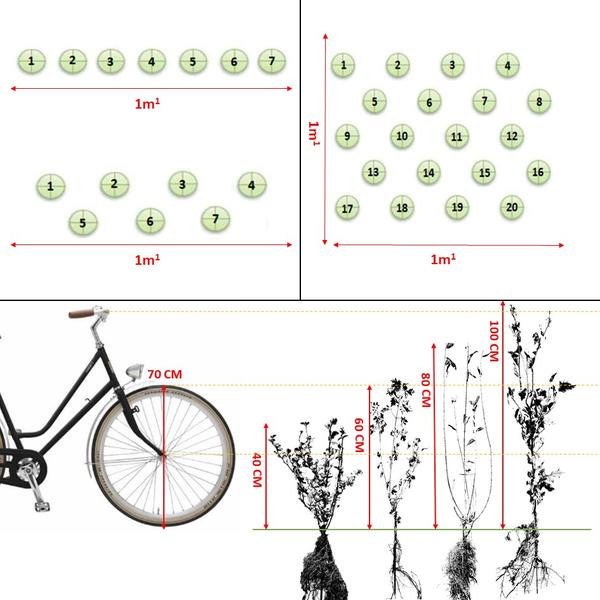 1 2 3 4 5 6 7

$1m^1$

1 2 3 4
5 6 7

$1m^1$

$1m^1$

1 2 3 4
5 6 7 8
9 10 11 12
13 14 15 16
17 18 19 20

$1m^1$

70 CM

40 CM

60 CM

80 CM

100 CM